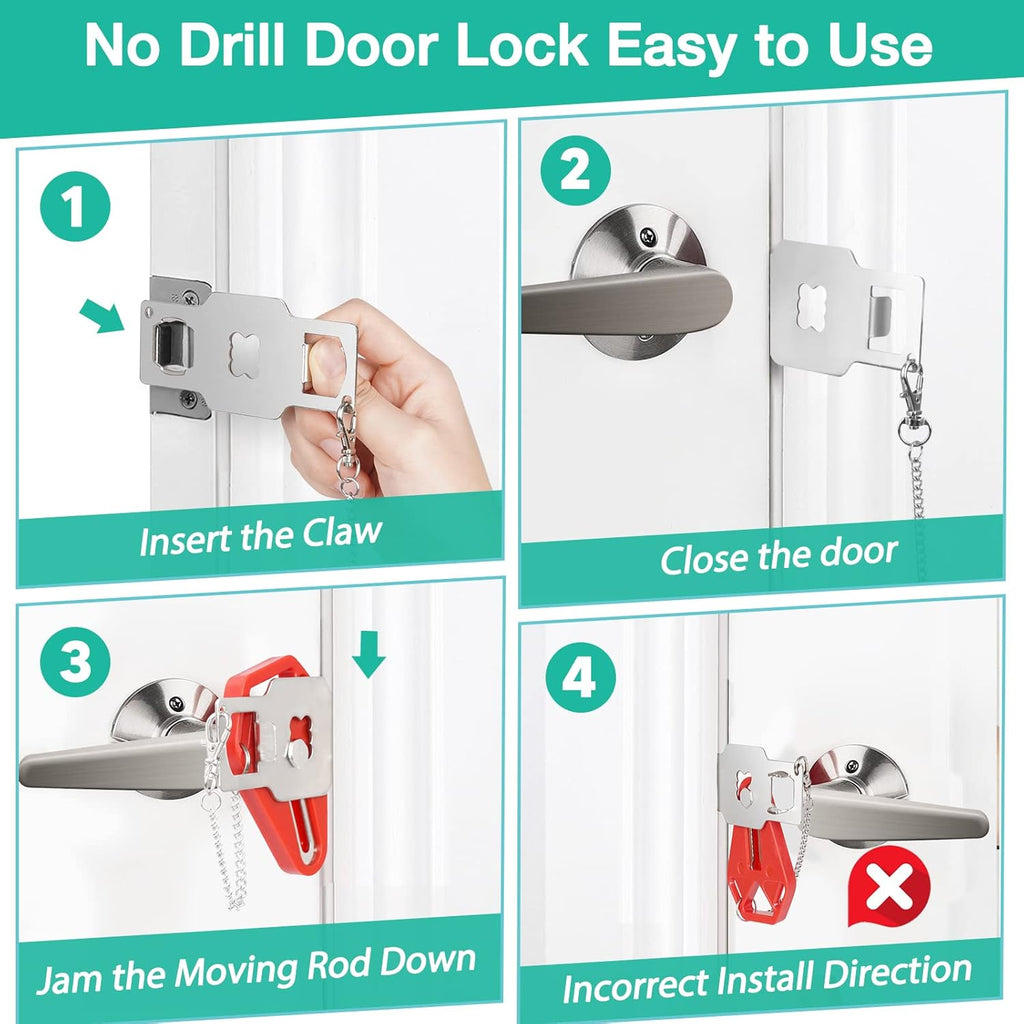 No Drill Door Lock Easy to Use

1

Insert the Claw

2

Close the door

3

Jam the Moving Rod Down

4

Incorrect Install Direction